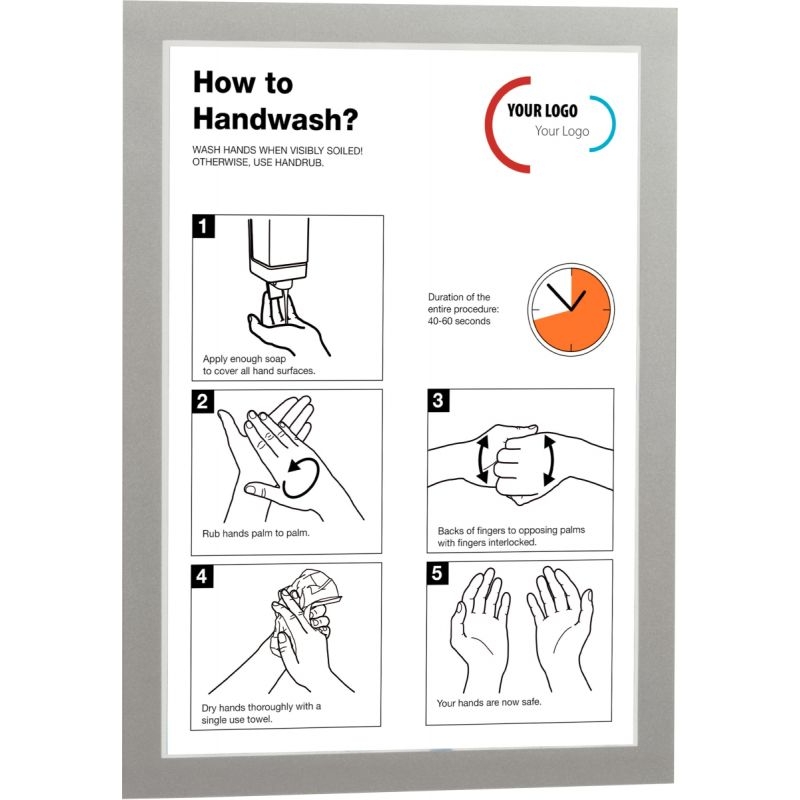 How to Handwash?

WASH HANDS WHEN VISIBLY SOILED! OTHERWISE, USE HANDRUB.

YOUR LOGO
Your Logo

1
Apply enough soap to cover all hand surfaces.

Duration of the entire procedure: 40-60 seconds

2
Rub hands palm to palm.

3
Backs of fingers to opposing palms with fingers interlocked.

4
Dry hands thoroughly with a single use towel.

5
Your hands are now safe.